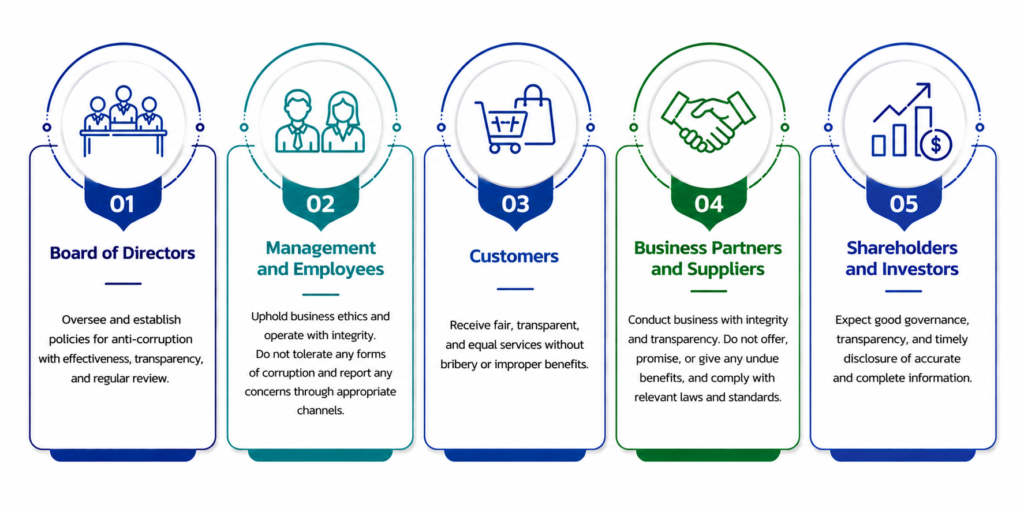 01

Board of Directors

Oversee and establish policies for anti-corruption with effectiveness, transparency, and regular review.

02

Management and Employees

Uphold business ethics and operate with integrity. Do not tolerate any forms of corruption and report any concerns through appropriate channels.

03

Customers

Receive fair, transparent, and equal services without bribery or improper benefits.

04

Business Partners and Suppliers

Conduct business with integrity and transparency. Do not offer, promise, or give any undue benefits, and comply with relevant laws and standards.

05

Shareholders and Investors

Expect good governance, transparency, and timely disclosure of accurate and complete information.